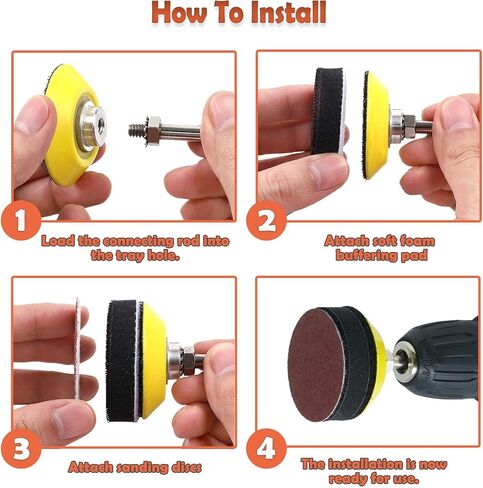 How To Install

1

Load the connecting rod into the tray hole.

2

Attach soft foam buffering pad

3

Attach sanding discs

4

The installation is now ready for use.