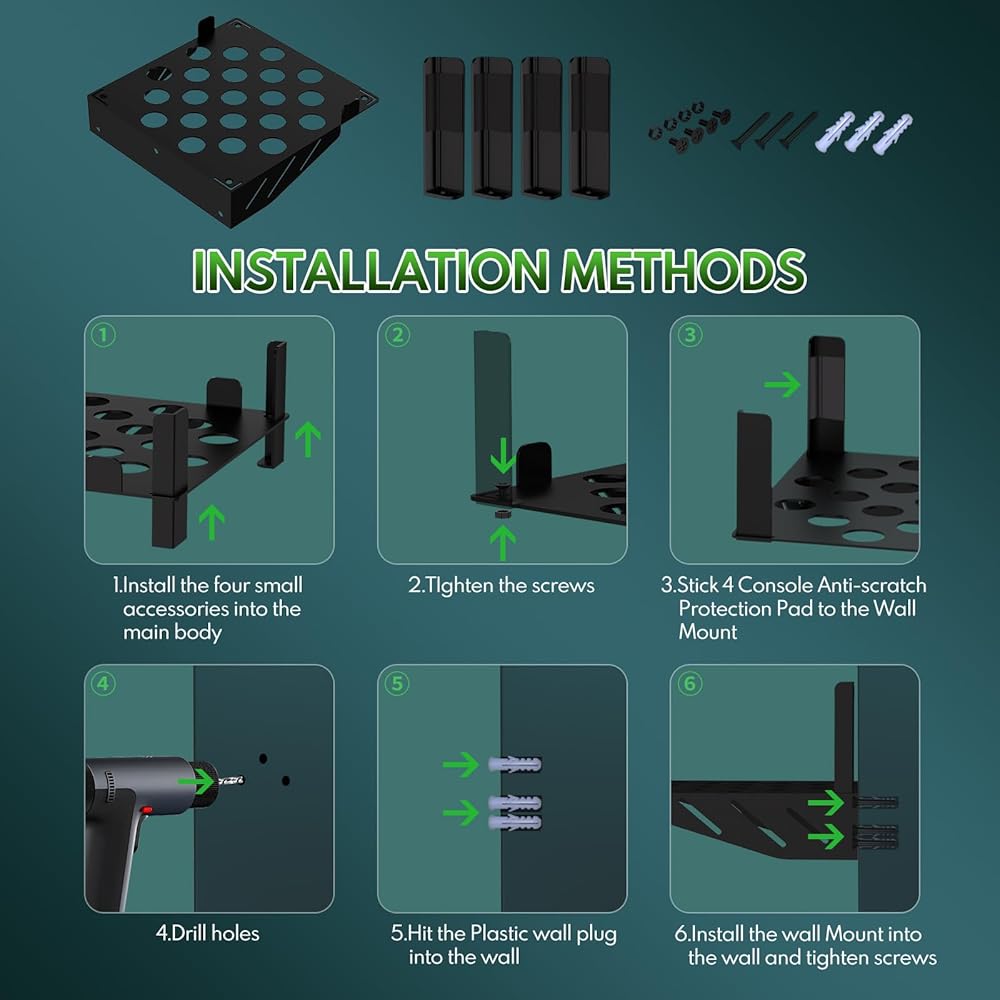 INSTALLATION METHODS

1

1.Install the four small accessories into the main body

2

2.TIghten the screws

3

3.Stick 4 Console Anti-scratch Protection Pad to the Wall Mount

4

4.Drill holes

5

5.Hit the Plastic wall plug into the wall

6

6.Install the wall Mount into the wall and tighten screws