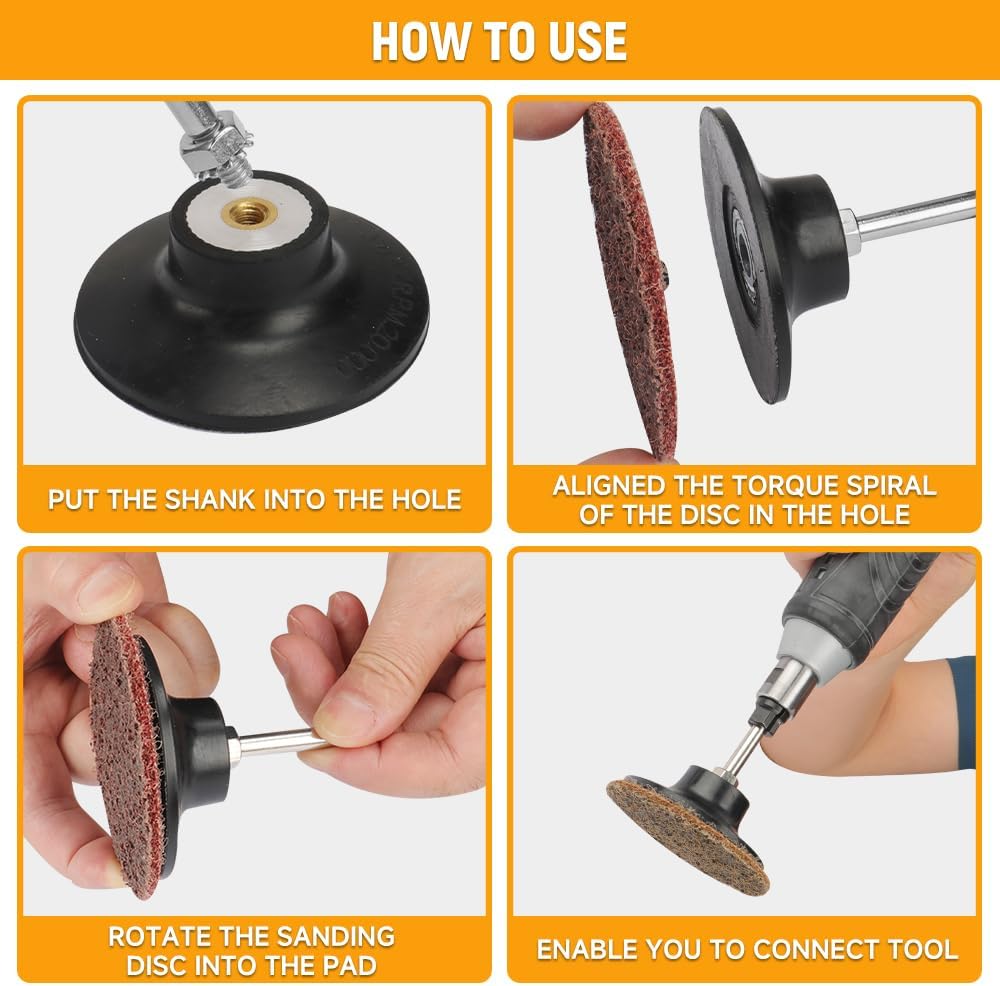 HOW TO USE

PUT THE SHANK INTO THE HOLE

ALIGNED THE TORQUE SPIRAL OF THE DISC IN THE HOLE

ROTATE THE SANDING DISC INTO THE PAD

ENABLE YOU TO CONNECT TOOL