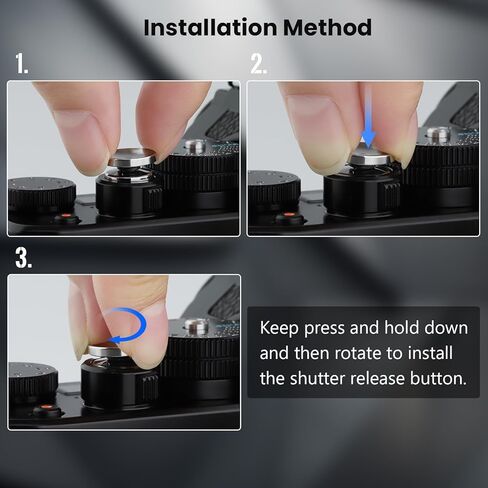 Installation Method

1.

2.

3.

Keep press and hold down and then rotate to install the shutter release button.