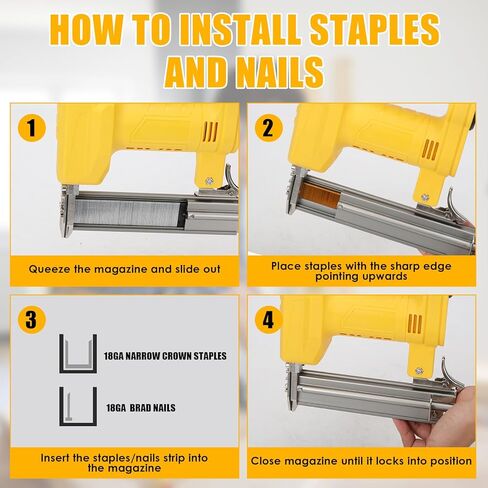 HOW TO INSTALL STAPLES AND NAILS

1

Queeze the magazine and slide out

2

Place staples with the sharp edge pointing upwards

3

18GA NARROW CROWN STAPLES

18GA BRAD NAILS

Insert the staples/nails strip into the magazine

4

Close magazine until it locks into position