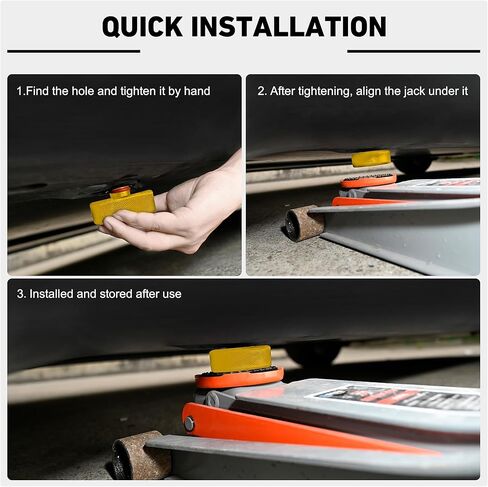 QUICK INSTALLATION

1.Find the hole and tighten it by hand

2. After tightening, align the jack under it

3. Installed and stored after use