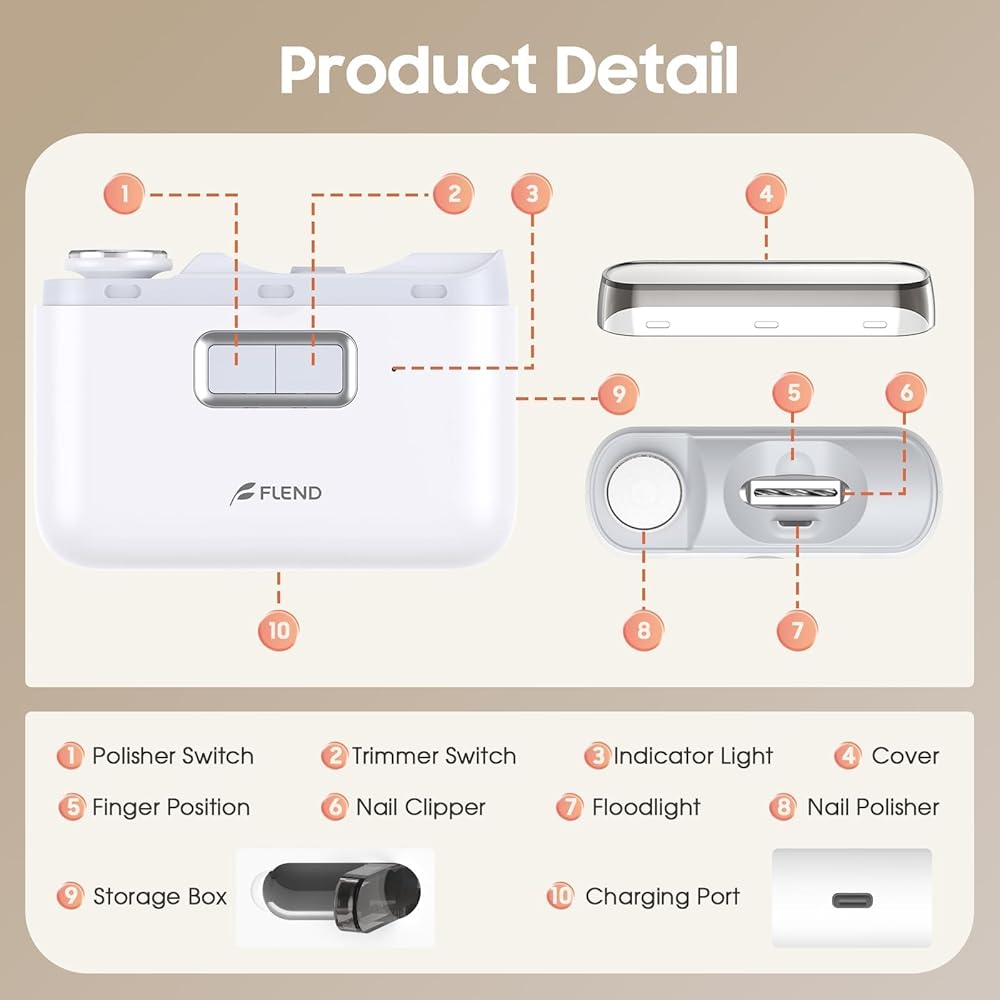 Product Detail

1 2 3 4

9

5 6

FLEND

10 8 7

1 Polisher Switch
2 Trimmer Switch
3 Indicator Light
4 Cover
5 Finger Position
6 Nail Clipper
7 Floodlight
8 Nail Polisher
9 Storage Box
10 Charging Port