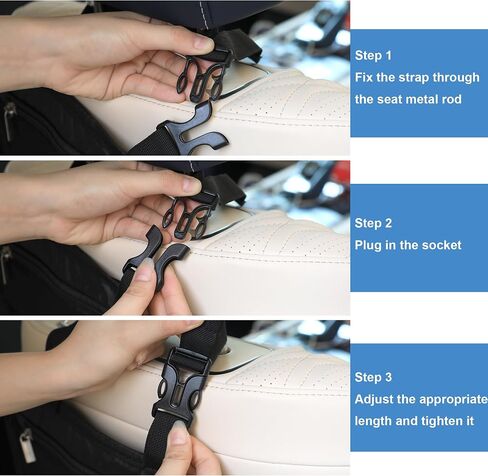 Step 1
Fix the strap through the seat metal rod

Step 2
Plug in the socket

Step 3
Adjust the appropriate length and tighten it