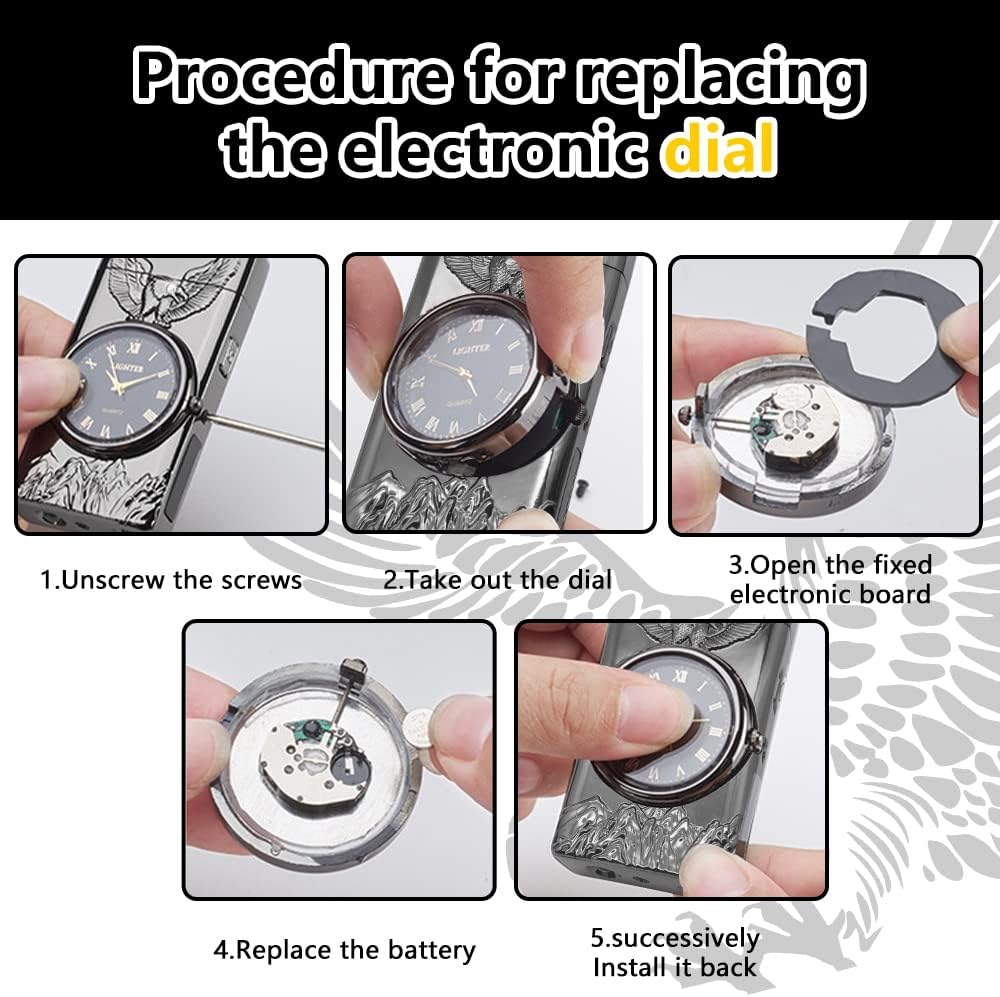 Procedure for replacing the electronic dial

LIGHTER
QUARTZ

LIGHTER
QUARTZ

1.Unscrew the screws

2.Take out the dial

3.Open the fixed electronic board

4.Replace the battery

5.successively Install it back