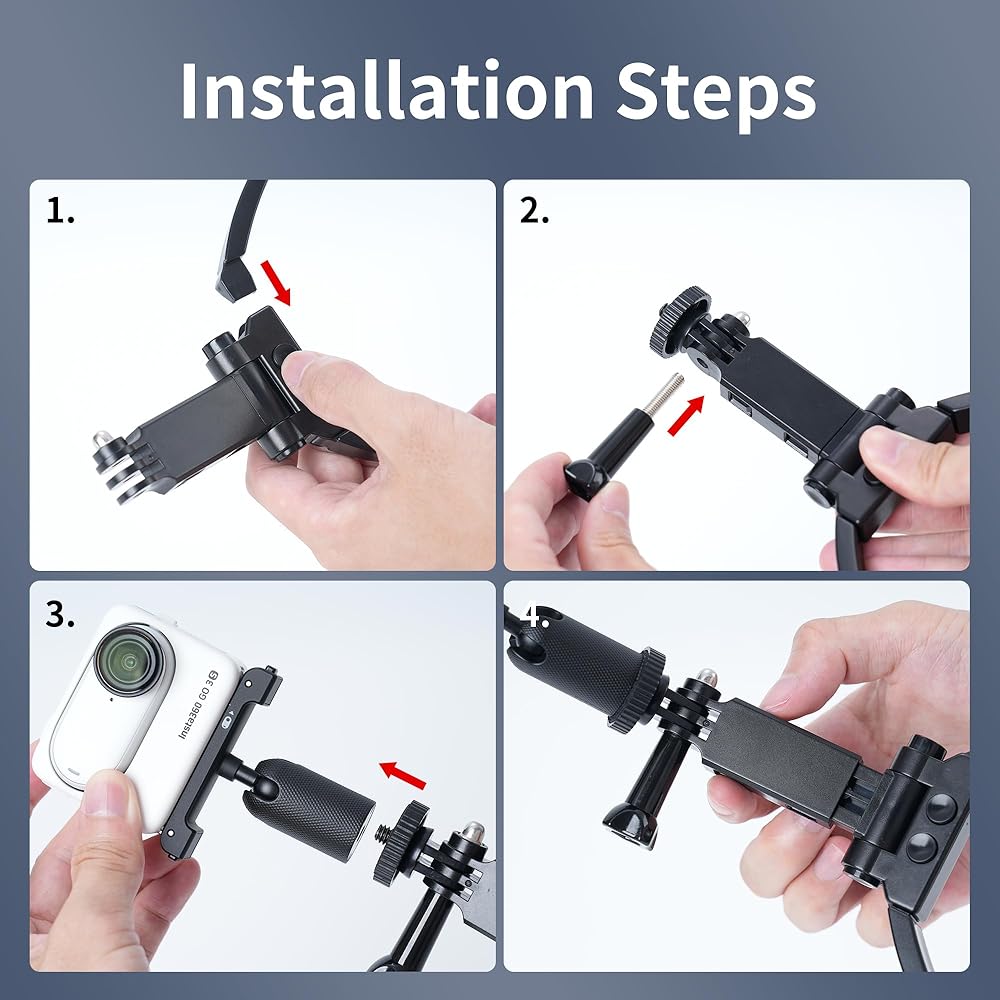 Installation Steps

1.

2.

3.

Insta360 GO 3S

4.