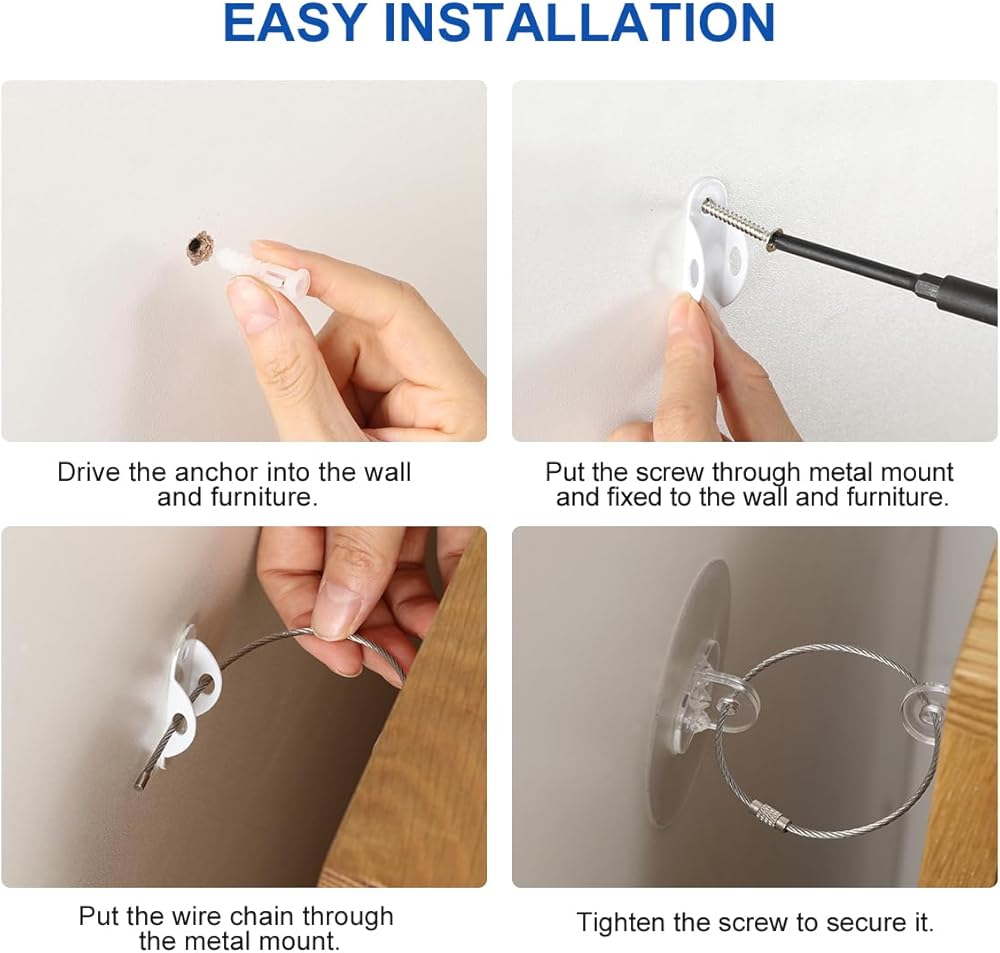 EASY INSTALLATION

Drive the anchor into the wall and furniture.

Put the screw through metal mount and fixed to the wall and furniture.

Put the wire chain through the metal mount.

Tighten the screw to secure it.