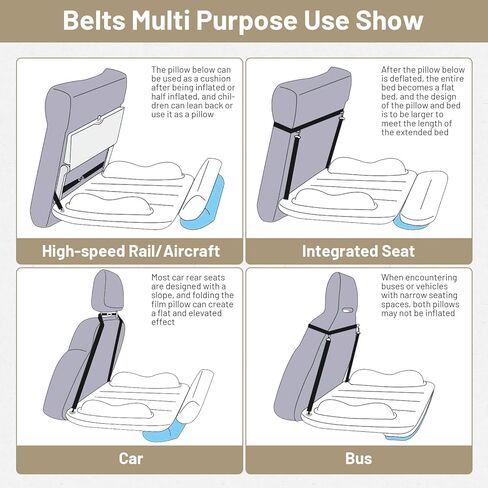 Belts Multi Purpose Use Show

The pillow below can be used as a cushion after being inflated or half inflated, and children can lean back or use it as a pillow

High-speed Rail/Aircraft

After the pillow below is deflated, the entire bed becomes a flat bed, and the design of the pillow and bed is to be larger to meet the length of the extended bed

Integrated Seat

Most car rear seats are designed with a slope, and folding the film pillow can create a flat and elevated effect

Car

When encountering buses or vehicles with narrow seating spaces, both pillows may not be inflated

Bus