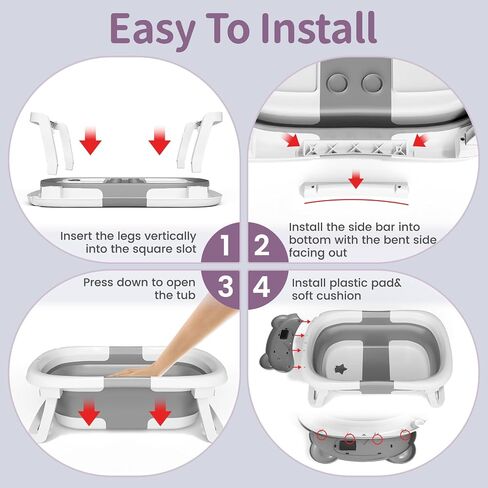 Easy To Install

Insert the legs vertically into the square slot

1

2

Install the side bar into bottom with the bent side facing out

Press down to open the tub

3

4

Install plastic pad& soft cushion