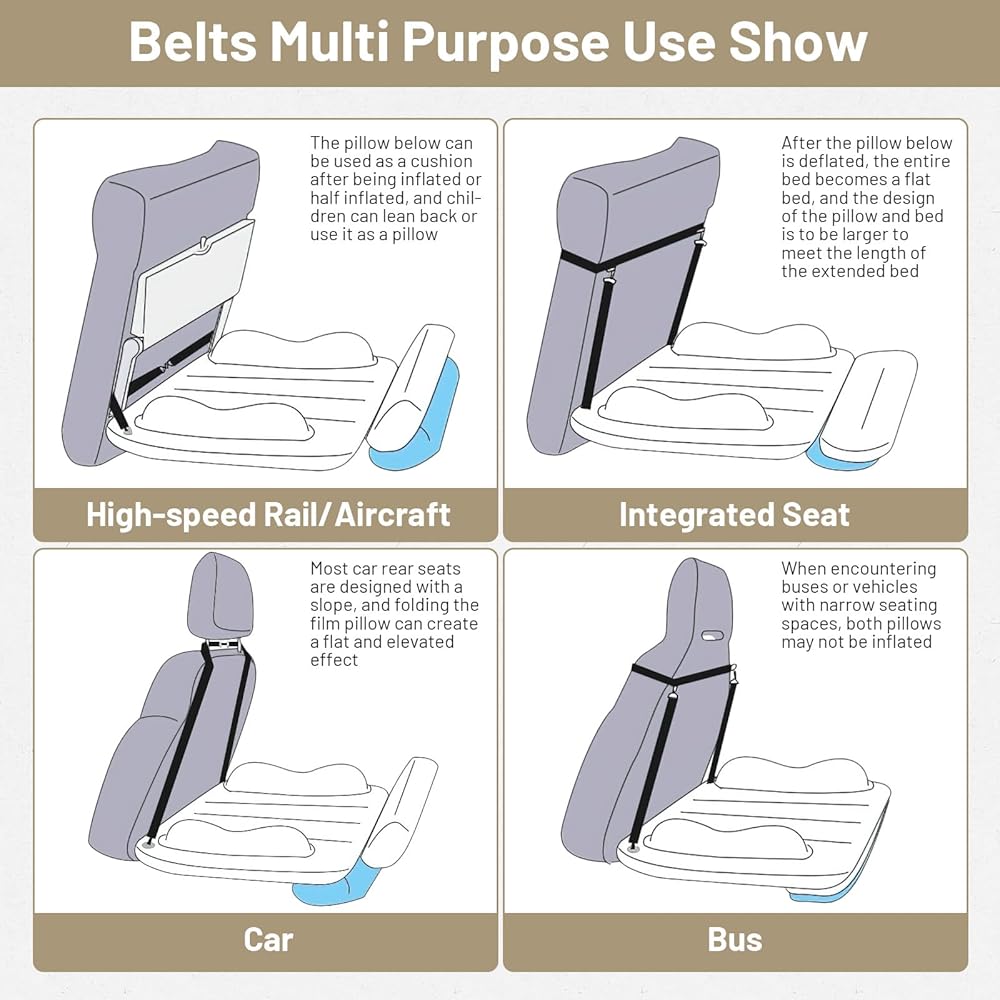 Belts Multi Purpose Use Show

The pillow below can be used as a cushion after being inflated or half inflated, and children can lean back or use it as a pillow

High-speed Rail/Aircraft

After the pillow below is deflated, the entire bed becomes a flat bed, and the design of the pillow and bed is to be larger to meet the length of the extended bed

Integrated Seat

Most car rear seats are designed with a slope, and folding the film pillow can create a flat and elevated effect

Car

When encountering buses or vehicles with narrow seating spaces, both pillows may not be inflated

Bus