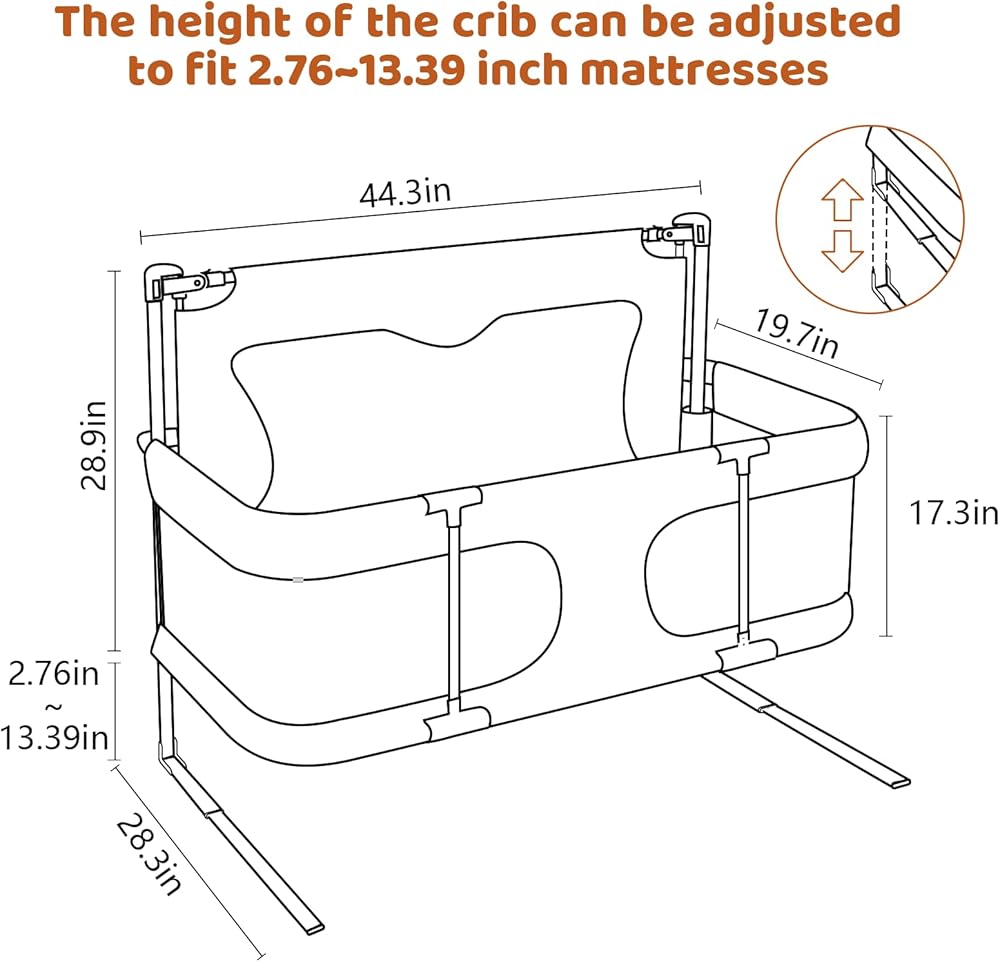 The height of the crib can be adjusted to fit 2.76~13.39 inch mattresses

44.3in

19.7in

28.9in

17.3in

2.76in
~
13.39in

28.3in