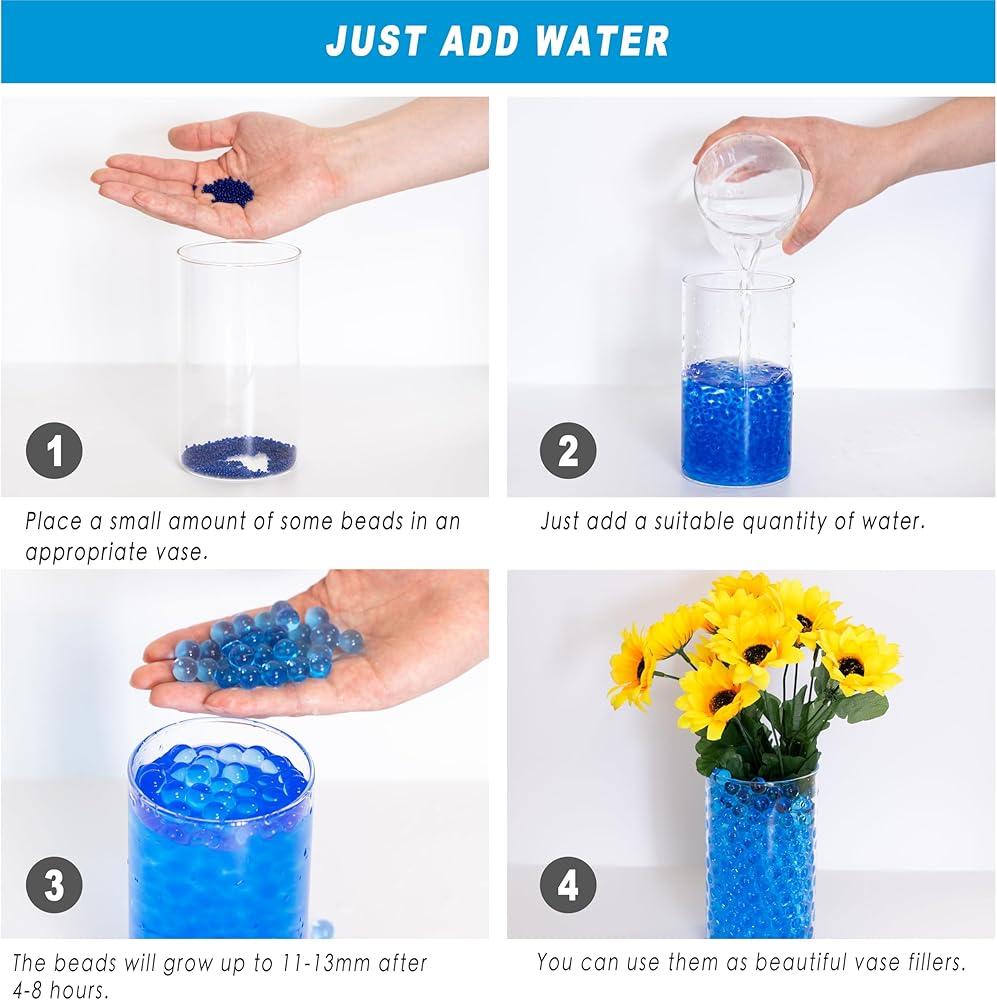 JUST ADD WATER

1

Place a small amount of some beads in an appropriate vase.

2

Just add a suitable quantity of water.

3

The beads will grow up to 11-13mm after 4-8 hours.

4

You can use them as beautiful vase fillers.