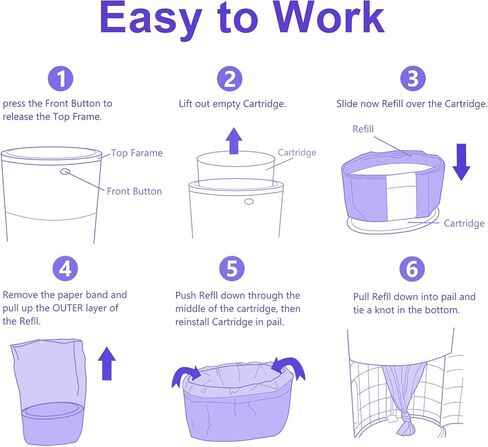 Easy to Work

1

press the Front Button to release the Top Frame.

Top Farame

Front Button

2

Lift out empty Cartridge.

Cartridge

3

Slide now Refill over the Cartridge.

Refill

Cartridge

4

Remove the paper band and pull up the OUTER layer of the Refll.

5

Push Refll down through the middle of the cartridge, then reinstall Cartridge in pail.

6

Pull Refll down into pail and tie a knot in the bottom.