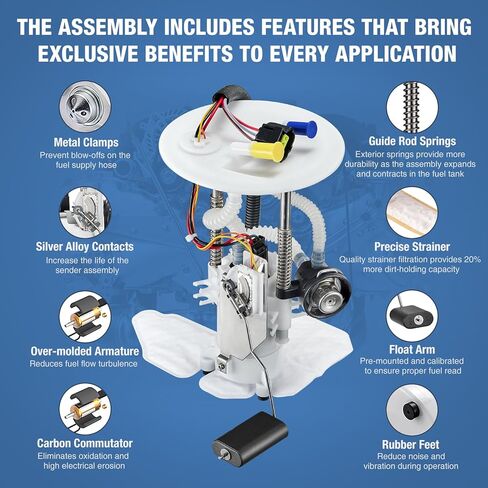 THE ASSEMBLY INCLUDES FEATURES THAT BRING EXCLUSIVE BENEFITS TO EVERY APPLICATION

Metal Clamps
Prevent blow-offs on the fuel supply hose

Silver Alloy Contacts
Increase the life of the sender assembly

Over-molded Armature
Reduces fuel flow turbulence

Carbon Commutator
Eliminates oxidation and high electrical erosion

Guide Rod Springs
Exterior springs provide more durability as the assembly expands and contracts in the fuel tank

Precise Strainer
Quality strainer filtration provides 20% more dirt-holding capacity

Float Arm
Pre-mounted and calibrated to ensure proper fuel read

Rubber Feet
Reduce noise and vibration during operation