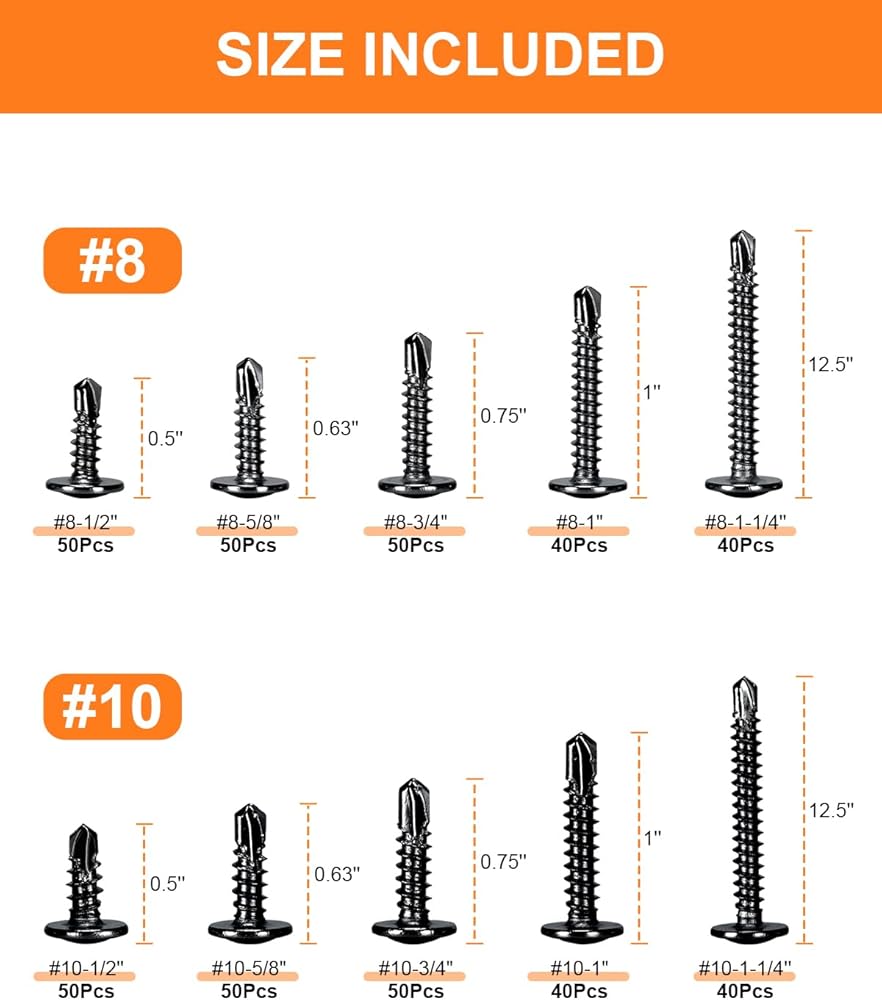 SIZE INCLUDED

#8

0.5"

0.63"

0.75"

1"

12.5"

#8-1/2"
50Pcs

#8-5/8"
50Pcs

#8-3/4"
50Pcs

#8-1"
40Pcs

#8-1-1/4"
40Pcs

#10

0.5"

0.63"

0.75"

1"

12.5"

#10-1/2"
50Pcs

#10-5/8"
50Pcs

#10-3/4"
50Pcs

#10-1"
40Pcs

#10-1-1/4"
40Pcs