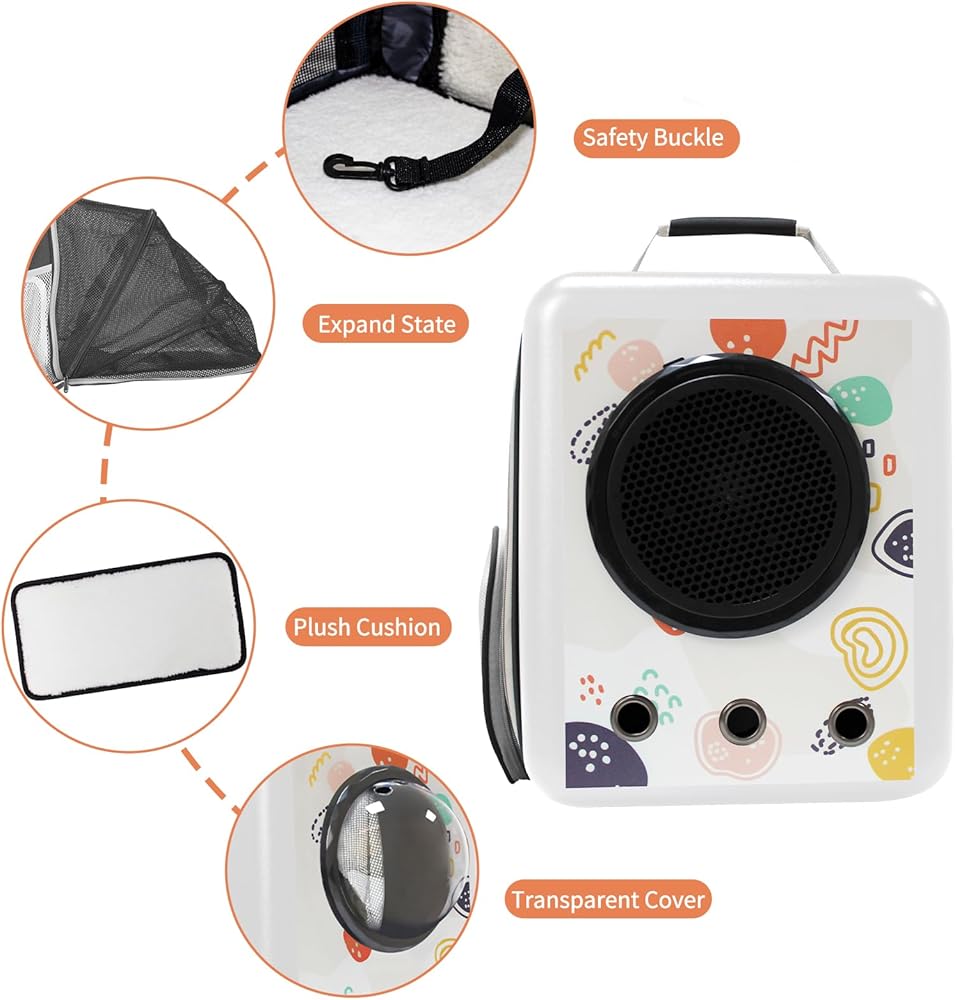 Safety Buckle

Expand State

Plush Cushion

Transparent Cover