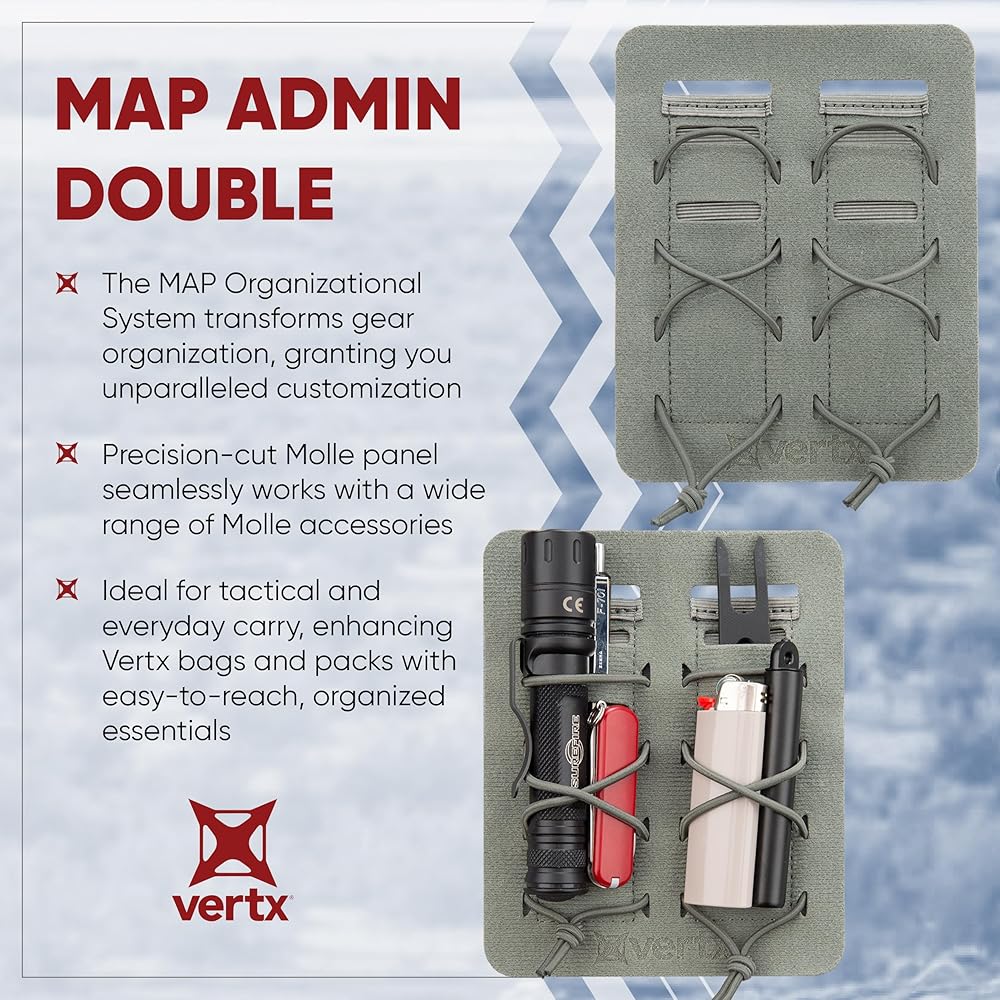 MAP ADMIN DOUBLE

The MAP Organizational System transforms gear organization, granting you unparalleled customization

Precision-cut Molle panel seamlessly works with a wide range of Molle accessories

Ideal for tactical and everyday carry, enhancing Vertx bags and packs with easy-to-reach, organized essentials

vertx

vertx

CE

F-701

SUREFIRE

vertx