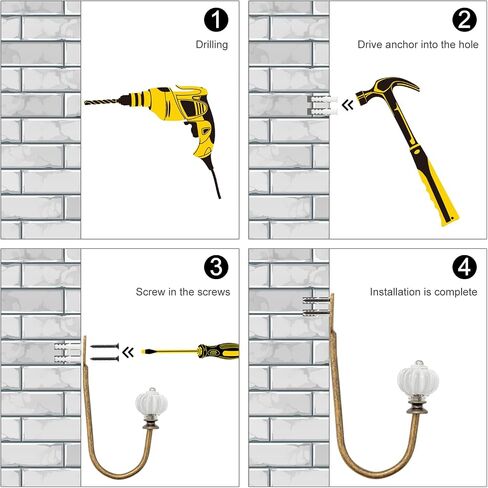 1
Drilling

2
Drive anchor into the hole

3
Screw in the screws

4
Installation is complete