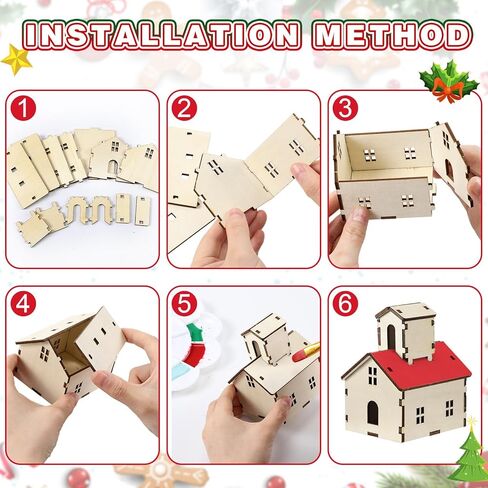 INSTALLATION METHOD

1

2

3

4

5

6