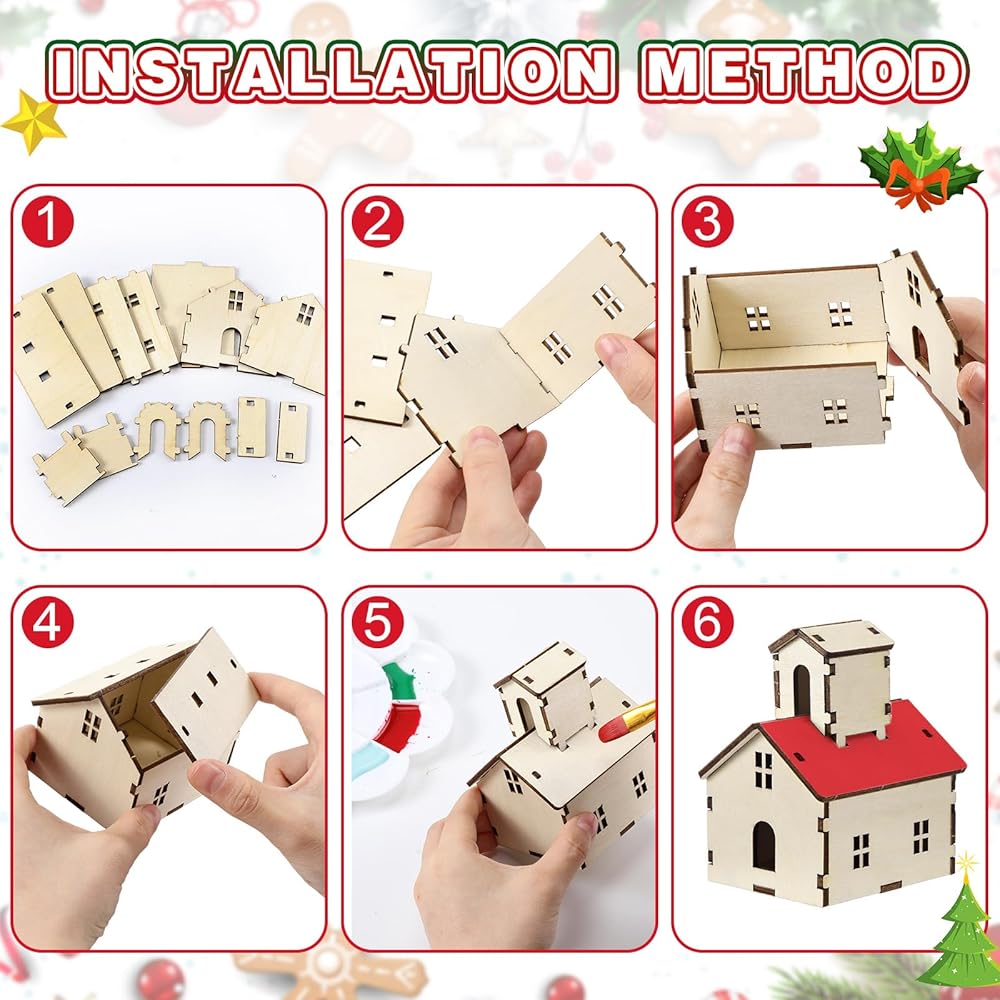 INSTALLATION METHOD

1

2

3

4

5

6