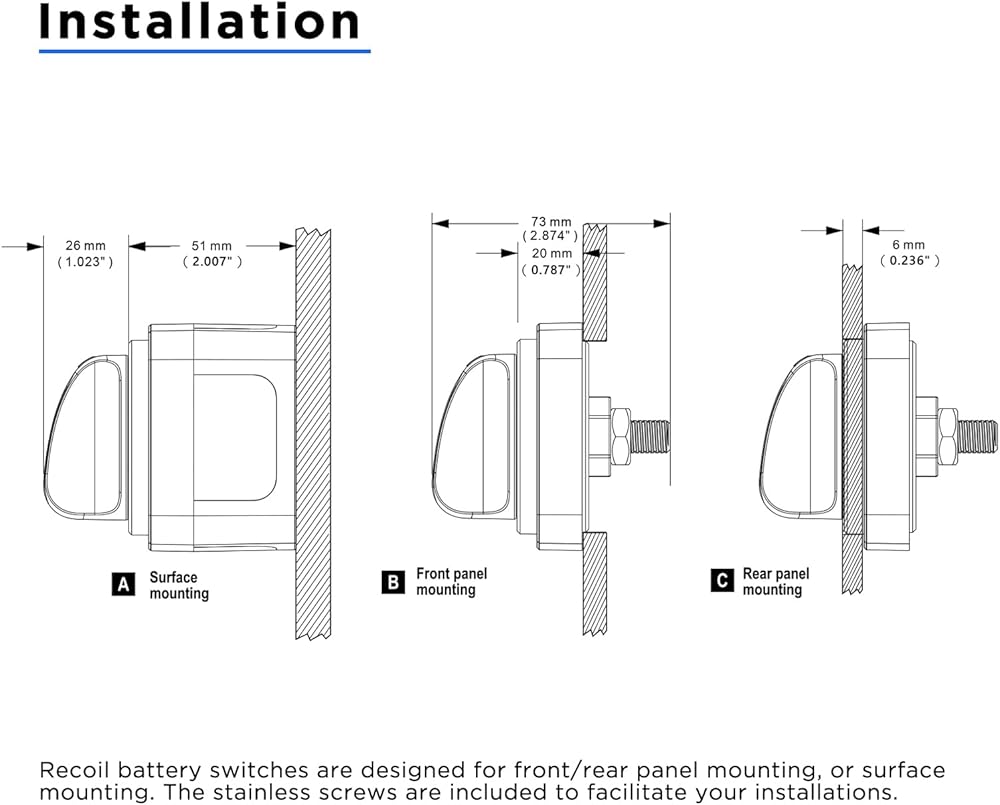 Installation

26 mm
( 1.023" )

51 mm
( 2.007" )

A Surface mounting

73 mm
( 2.874" )

20 mm
( 0.787" )

B Front panel mounting

6 mm
( 0.236" )

C Rear panel mounting

Recoil battery switches are designed for front/rear panel mounting, or surface mounting. The stainless screws are included to facilitate your installations.