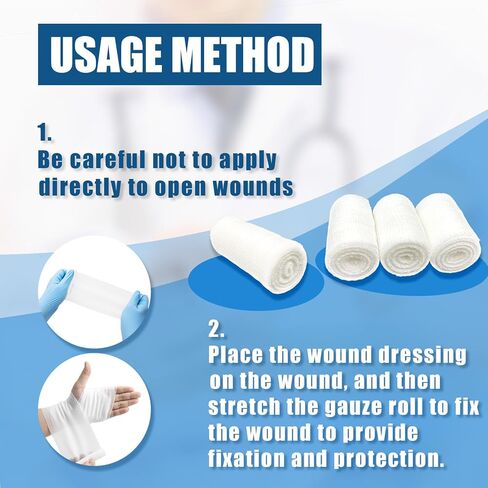 USAGE METHOD

1.
Be careful not to apply directly to open wounds

2.
Place the wound dressing on the wound, and then stretch the gauze roll to fix the wound to provide fixation and protection.