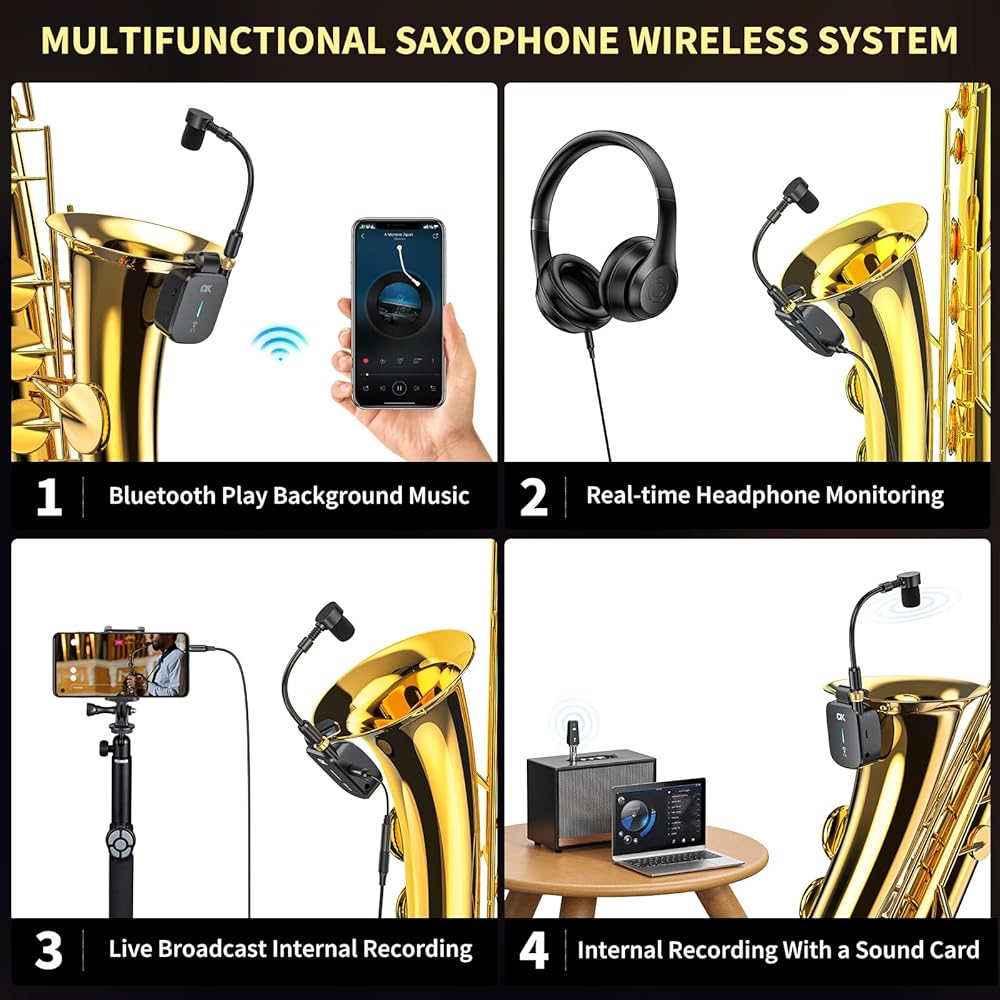 MULTIFUNCTIONAL SAXOPHONE WIRELESS SYSTEM

1 Bluetooth Play Background Music

2 Real-time Headphone Monitoring

3 Live Broadcast Internal Recording

4 Internal Recording With a Sound Card