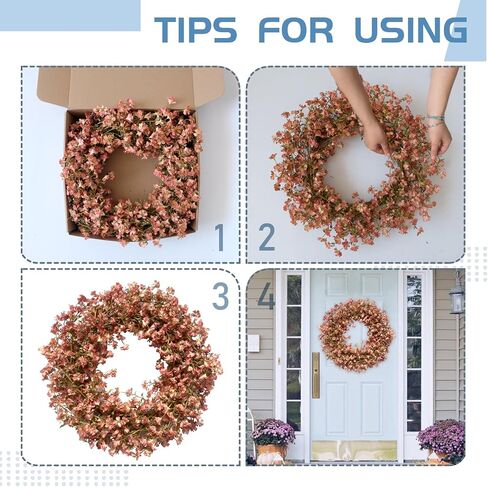 TIPS FOR USING

1

2

3

4