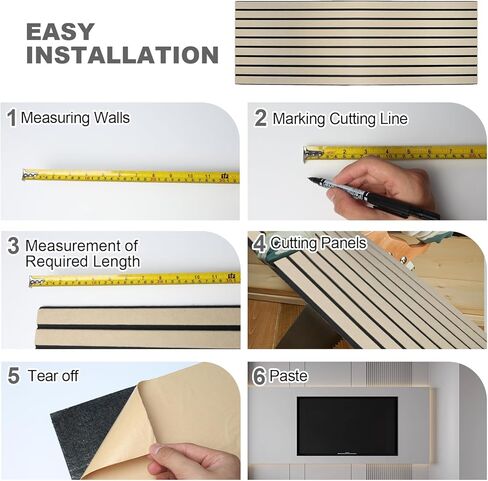 EASY INSTALLATION

1 Measuring Walls

2 Marking Cutting Line

3 Measurement of Required Length

4 Cutting Panels

5 Tear off

6 Paste