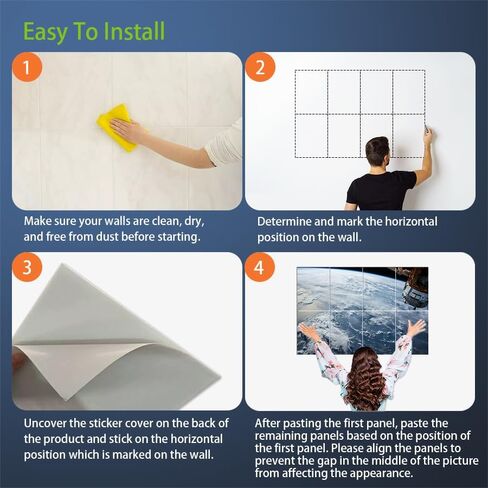 Easy To Install

1

Make sure your walls are clean, dry, and free from dust before starting.

2

Determine and mark the horizontal position on the wall.

3

Uncover the sticker cover on the back of the product and stick on the horizontal position which is marked on the wall.

4

After pasting the first panel, paste the remaining panels based on the position of the first panel. Please align the panels to prevent the gap in the middle of the picture from affecting the appearance.