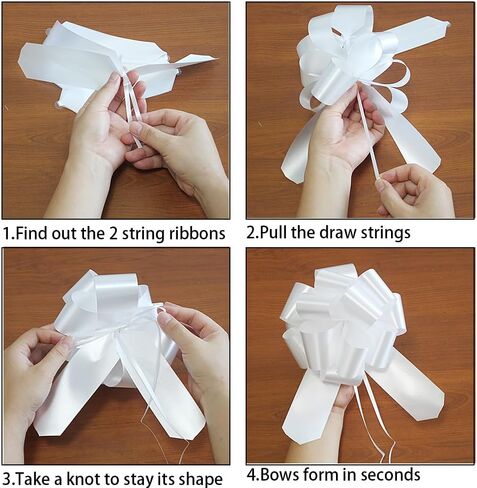 1.Find out the 2 string ribbons

2.Pull the draw strings

3.Take a knot to stay its shape

4.Bows form in seconds