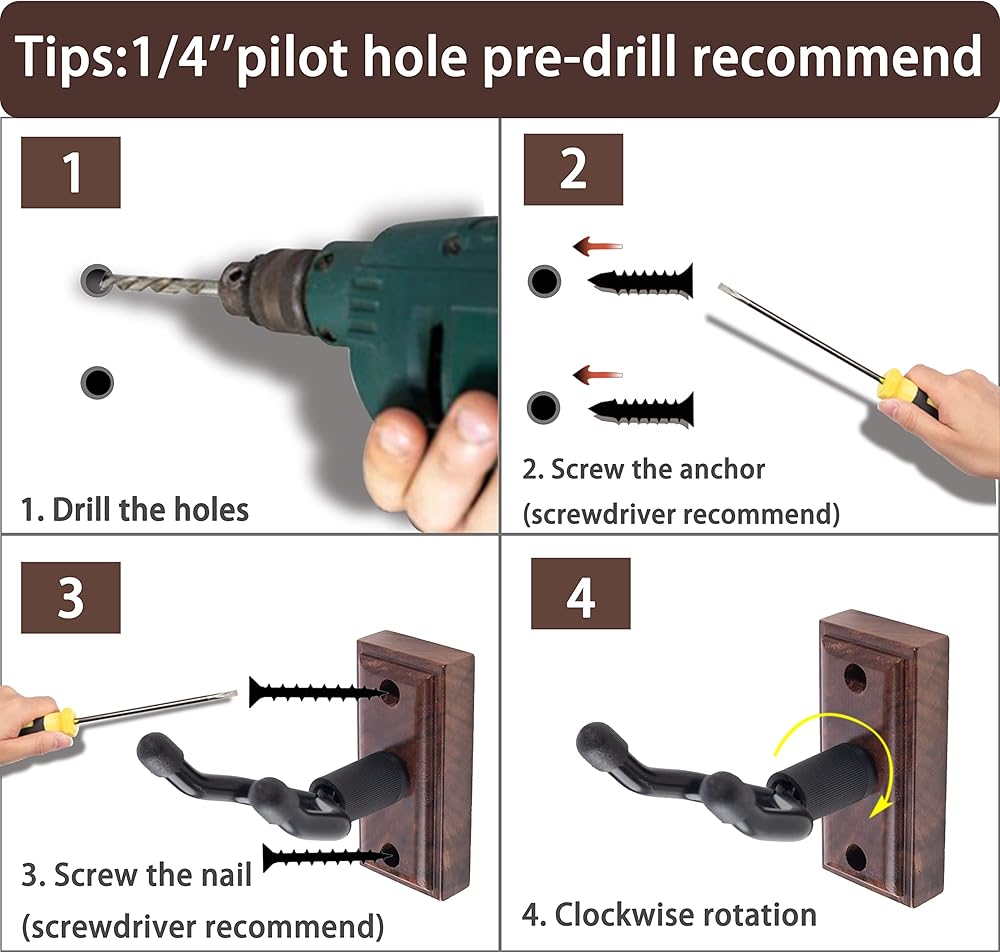 Tips:1/4''pilot hole pre-drill recommend

1

1. Drill the holes

2

2. Screw the anchor (screwdriver recommend)

3

3. Screw the nail (screwdriver recommend)

4

4. Clockwise rotation