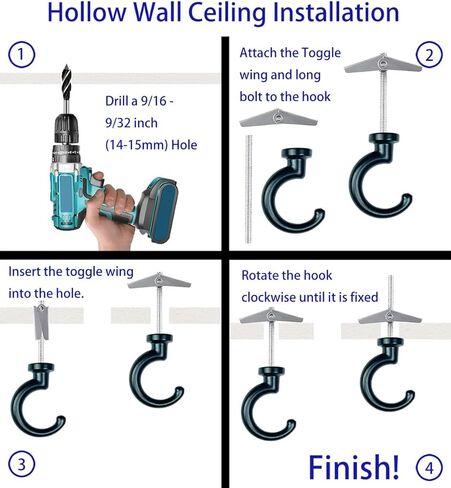 Hollow Wall Ceiling Installation

1

Drill a 9/16 - 9/32 inch (14-15mm) Hole

Attach the Toggle wing and long bolt to the hook

2

Insert the toggle wing into the hole.

3

Rotate the hook clockwise until it is fixed

Finish!

4