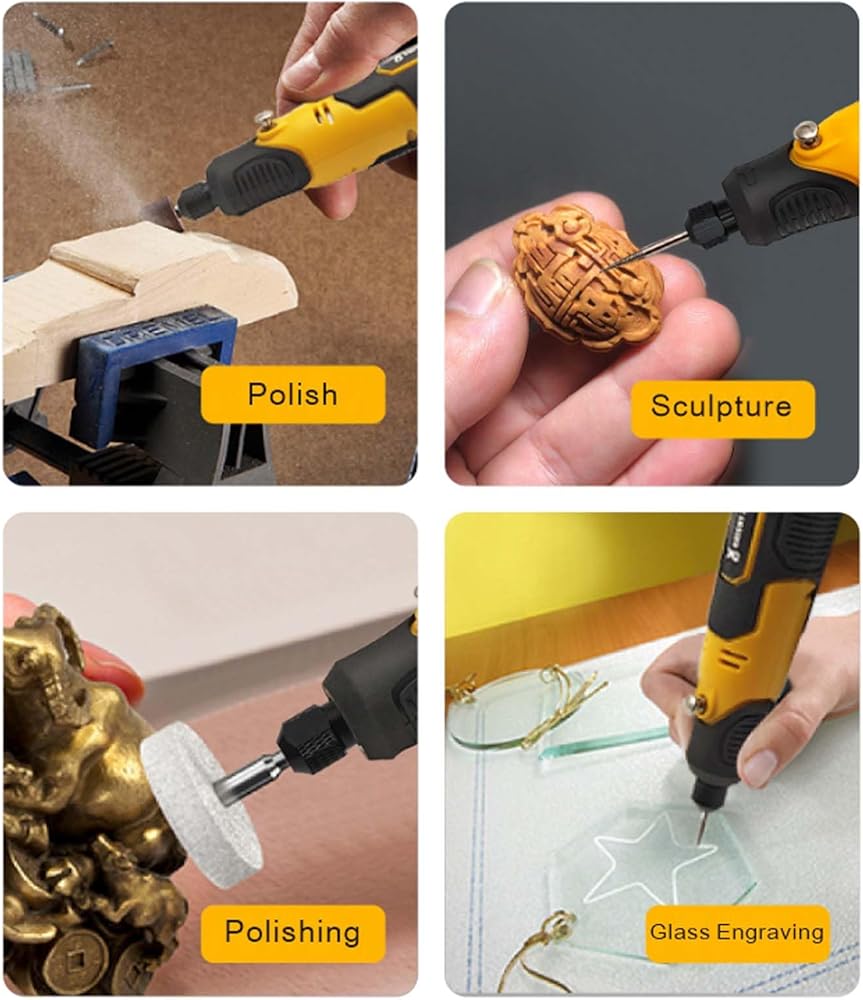 DREMEL

Polish

Sculpture

Polishing

Glass Engraving