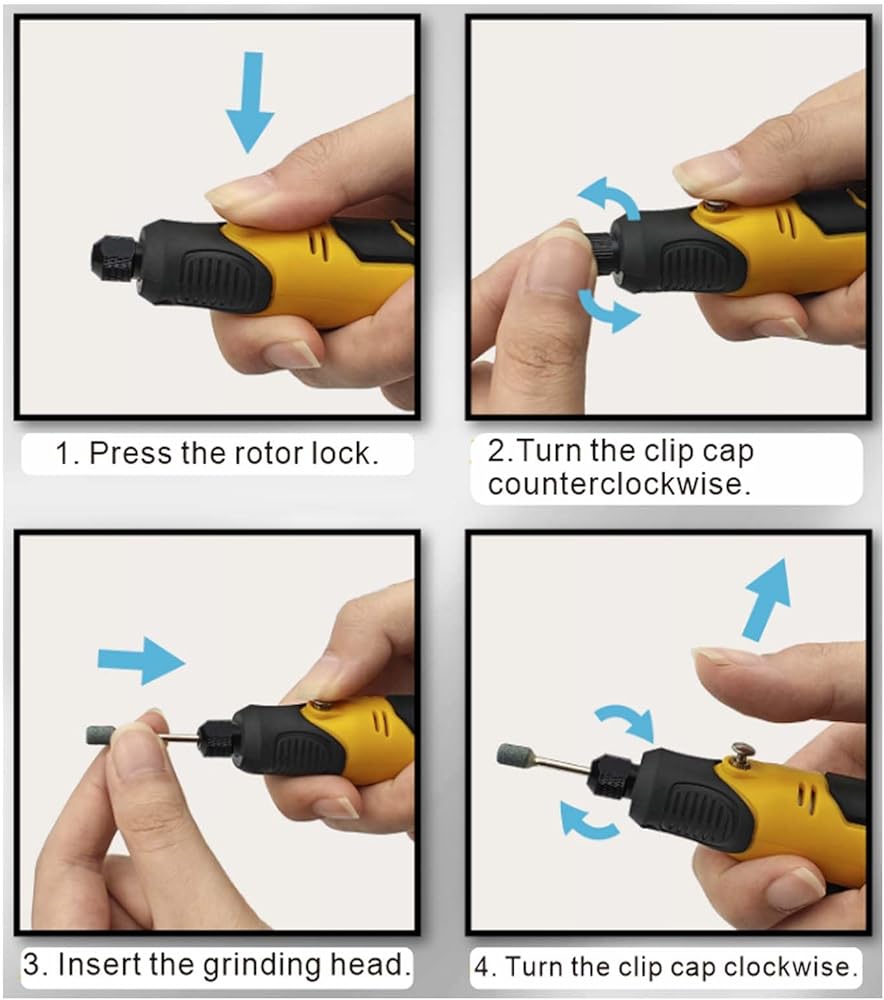 1. Press the rotor lock.

2.Turn the clip cap counterclockwise.

3. Insert the grinding head.

4. Turn the clip cap clockwise.