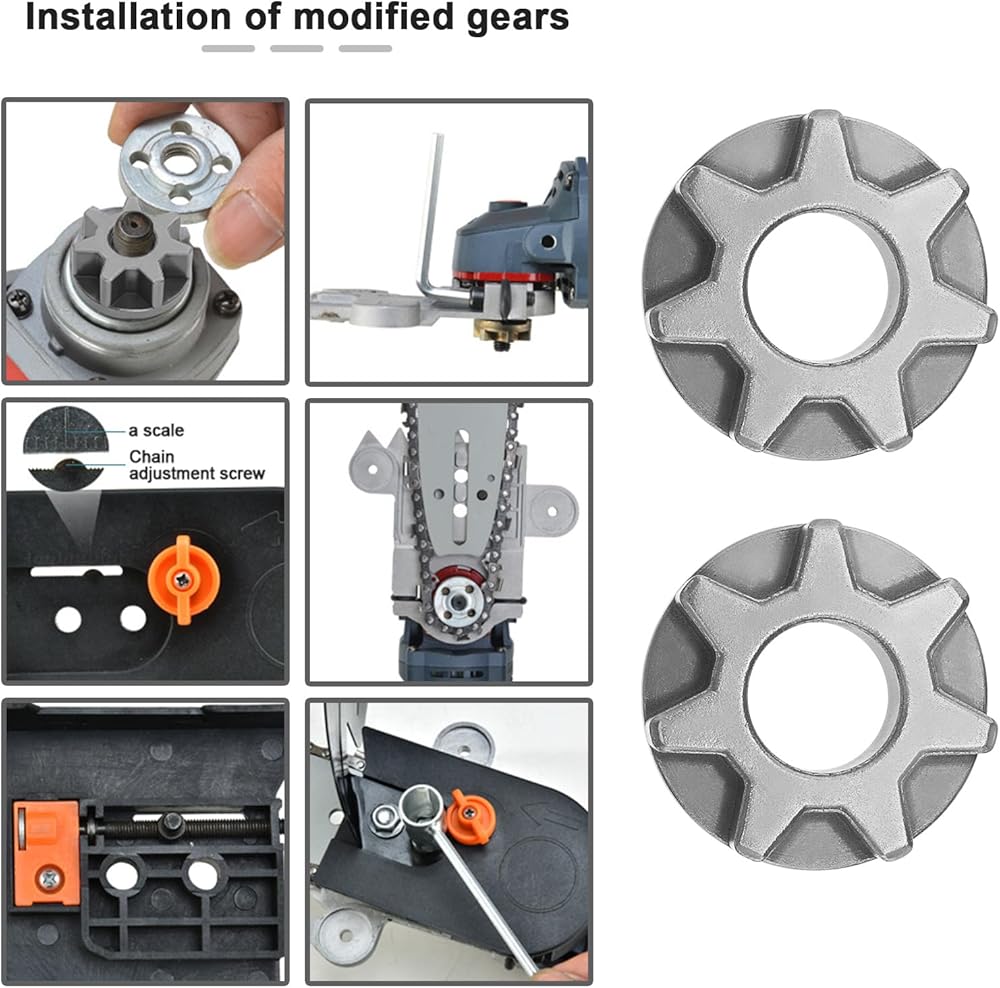 Installation of modified gears

a scale

Chain adjustment screw