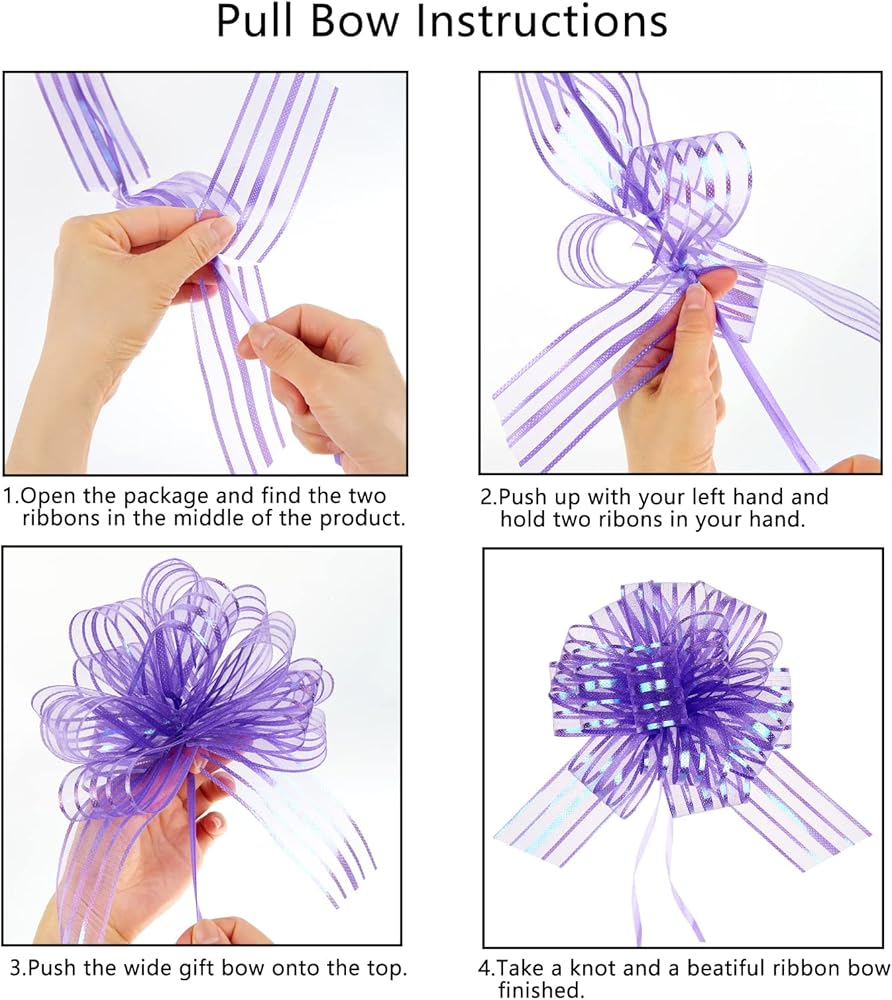 Pull Bow Instructions

1.Open the package and find the two ribbons in the middle of the product.

2.Push up with your left hand and hold two ribons in your hand.

3.Push the wide gift bow onto the top.

4.Take a knot and a beatiful ribbon bow finished.