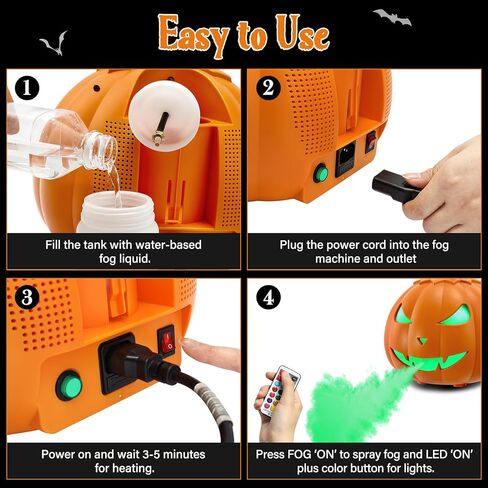 Easy to Use

1

Fill the tank with water-based fog liquid.

2

Plug the power cord into the fog machine and outlet

3

Power on and wait 3-5 minutes for heating.

4

Press FOG 'ON' to spray fog and LED 'ON' plus color button for lights.