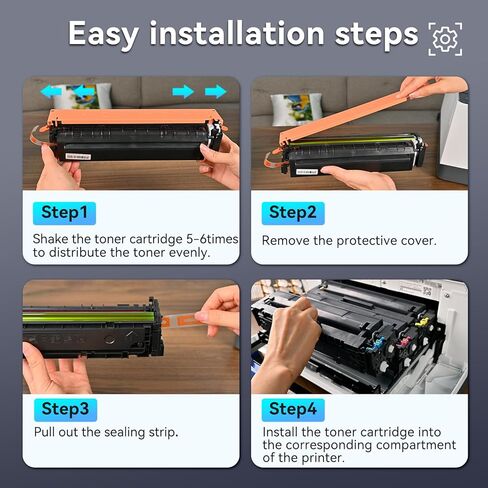 Easy installation steps

Step1

Shake the toner cartridge 5-6times to distribute the toner evenly.

Step2

Remove the protective cover.

Step3

Pull out the sealing strip.

Step4

Install the toner cartridge into the corresponding compartment of the printer.