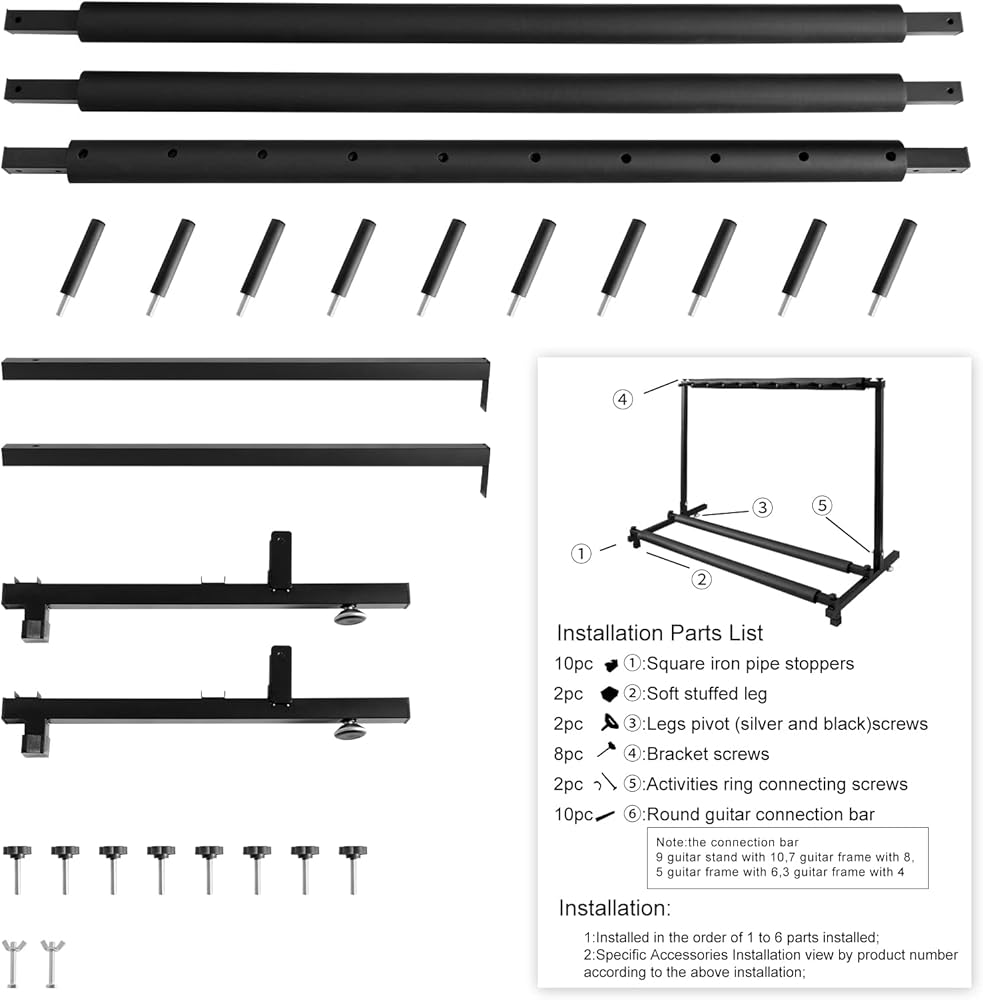 ④
③
⑤
①
②

Installation Parts List

10pc ①:Square iron pipe stoppers
2pc ②:Soft stuffed leg
2pc ③:Legs pivot (silver and black)screws
8pc ④:Bracket screws
2pc ⑤:Activities ring connecting screws
10pc ⑥:Round guitar connection bar

Note:the connection bar
9 guitar stand with 10,7 guitar frame with 8,
5 guitar frame with 6,3 guitar frame with 4

Installation:

1:Installed in the order of 1 to 6 parts installed;
2:Specific Accessories Installation view by product number according to the above installation;