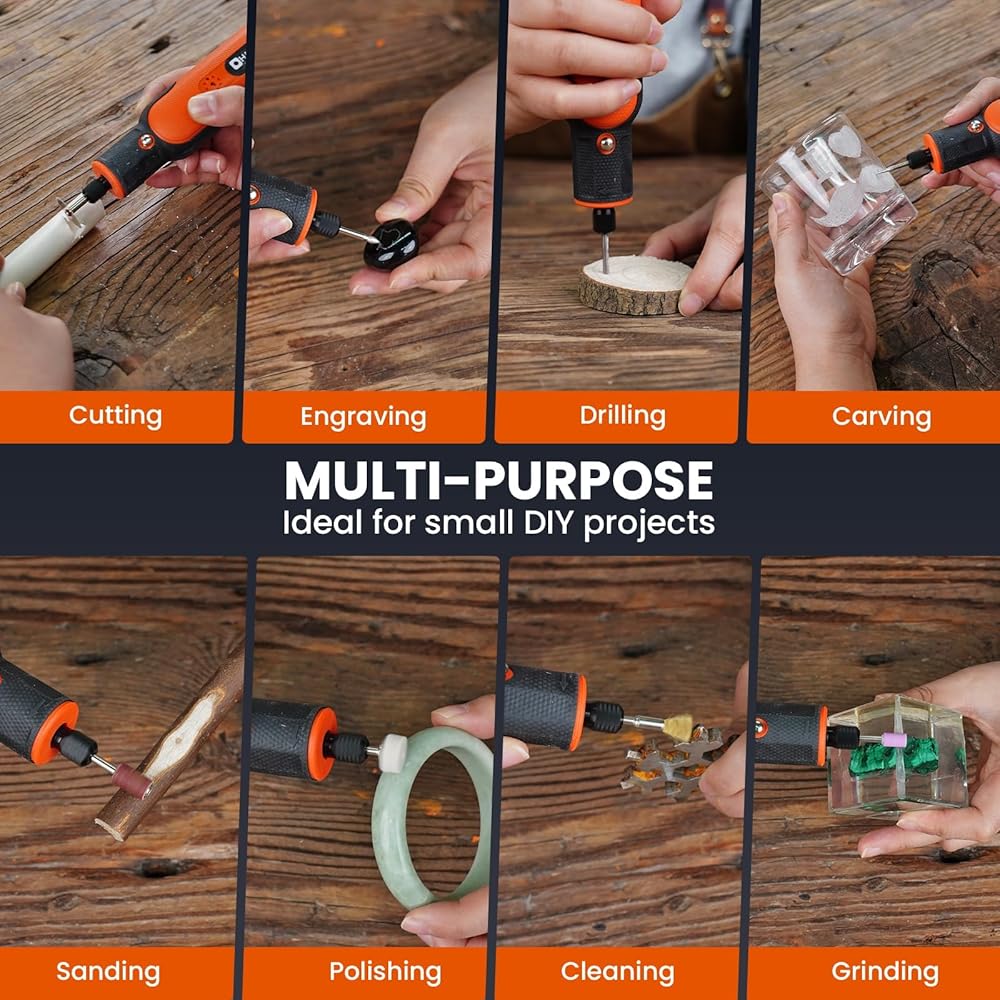 Cutting

Engraving

Drilling

Carving

MULTI-PURPOSE
Ideal for small DIY projects

Sanding

Polishing

Cleaning

Grinding