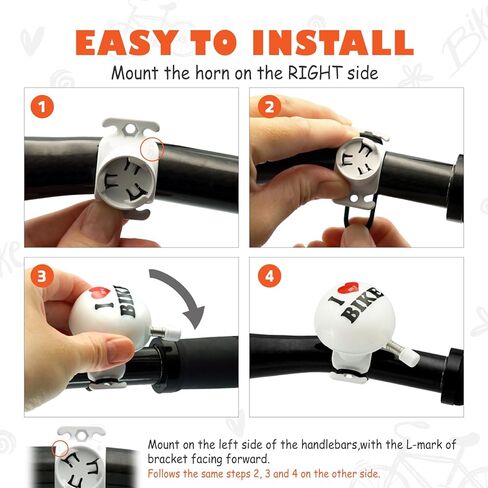 EASY TO INSTALL

Mount the horn on the RIGHT side

1

2

3

I BIKE

4

I BIKE

Mount on the left side of the handlebars,with the L-mark of bracket facing forward.

Follows the same steps 2, 3 and 4 on the other side.