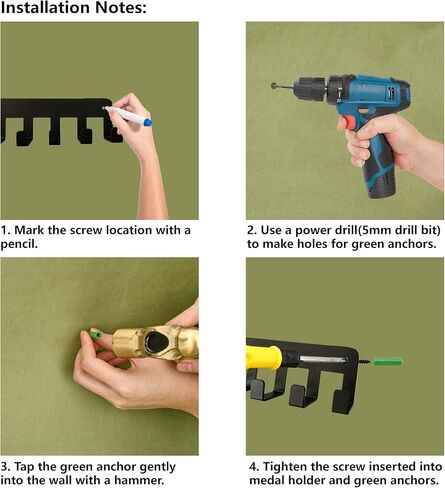 Installation Notes:

1. Mark the screw location with a pencil.

2. Use a power drill(5mm drill bit) to make holes for green anchors.

3. Tap the green anchor gently into the wall with a hammer.

4. Tighten the screw inserted into medal holder and green anchors.