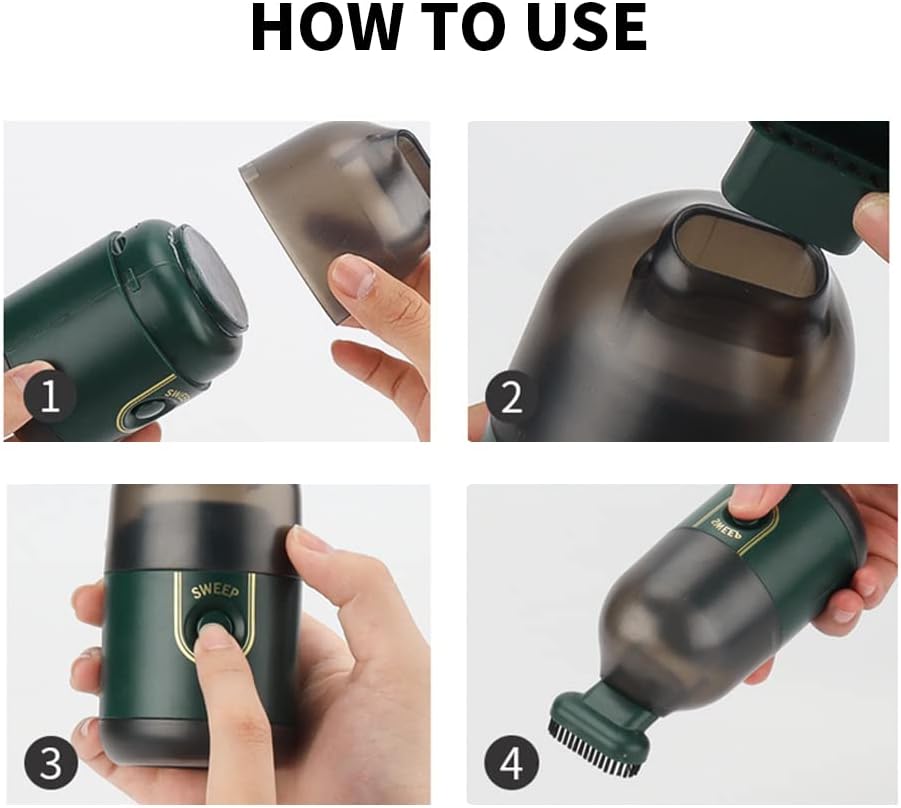 HOW TO USE

SWEEP
1

2

SWEEP
3

SWEEP
4