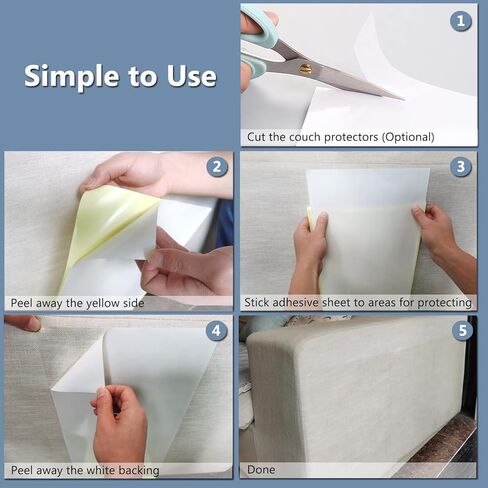 Simple to Use

1
Cut the couch protectors (Optional)

2
Peel away the yellow side

3
Stick adhesive sheet to areas for protecting

4
Peel away the white backing

5
Done