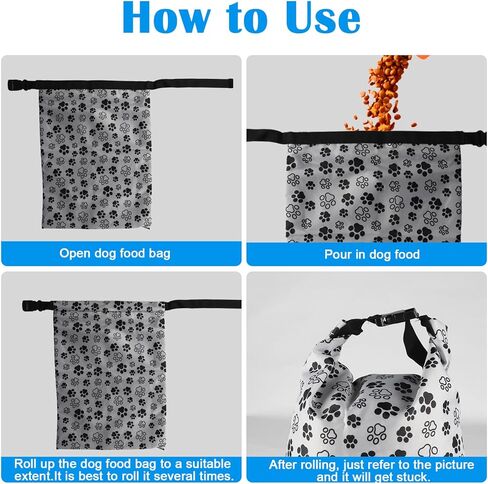 How to Use

Open dog food bag

Pour in dog food

Roll up the dog food bag to a suitable extent.It is best to roll it several times.

After rolling, just refer to the picture and it will get stuck.