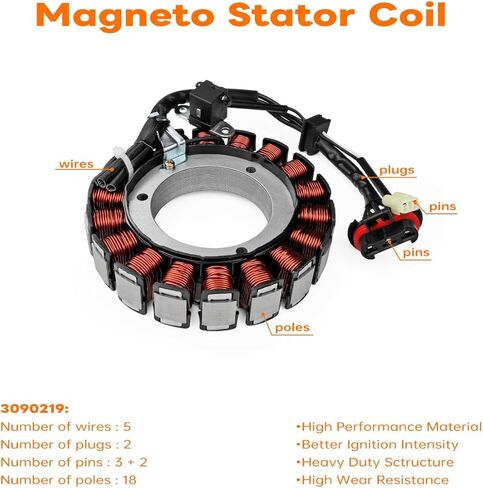 Magneto Stator Coil

wires

plugs

pins

pins

poles

3090219:
Number of wires : 5
Number of plugs : 2
Number of pins : 3 + 2
Number of poles : 18

•High Performance Material
•Better Ignition Intensity
•Heavy Duty Sctructure
•High Wear Resistance