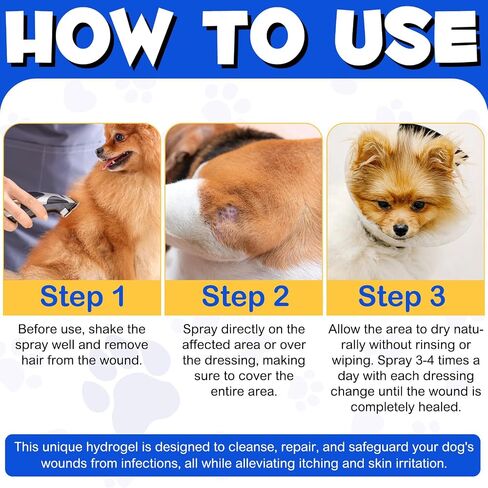 HOW TO USE

Step 1

Before use, shake the spray well and remove hair from the wound.

Step 2

Spray directly on the affected area or over the dressing, making sure to cover the entire area.

Step 3

Allow the area to dry naturally without rinsing or wiping. Spray 3-4 times a day with each dressing change until the wound is completely healed.

This unique hydrogel is designed to cleanse, repair, and safeguard your dog's wounds from infections, all while alleviating itching and skin irritation.