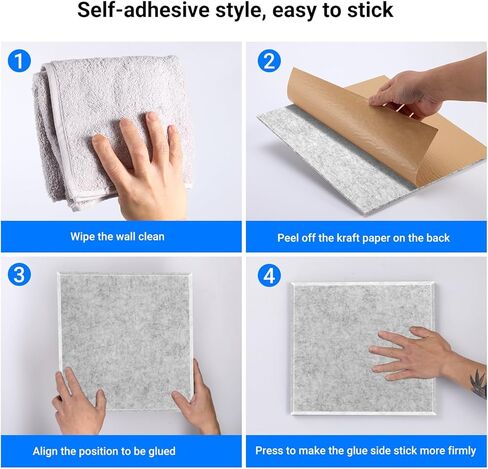 Self-adhesive style, easy to stick

1

Wipe the wall clean

2

Peel off the kraft paper on the back

3

Align the position to be glued

4

Press to make the glue side stick more firmly