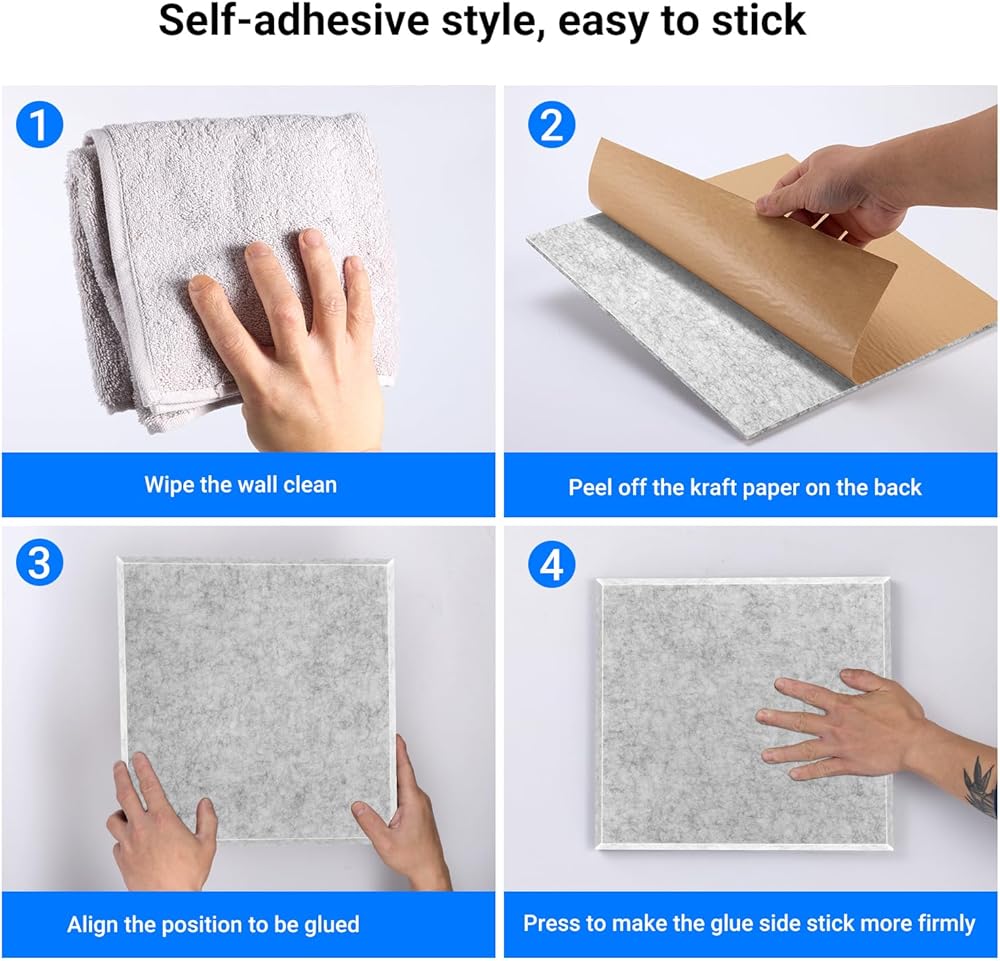 Self-adhesive style, easy to stick

1

Wipe the wall clean

2

Peel off the kraft paper on the back

3

Align the position to be glued

4

Press to make the glue side stick more firmly